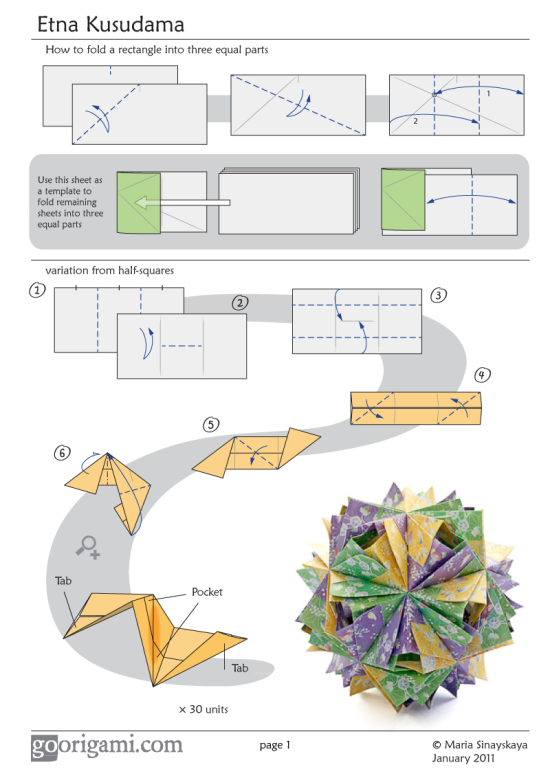 Etna Kusudama

How to fold a rectangle into three equal parts

1

2

Use this sheet as a template to fold remaining sheets into three equal parts

variation from half-squares

1

2

3

4

5

6

Tab

Pocket

Tab

× 30 units

goorigami.com

page 1

© Maria Sinayskaya
January 2011